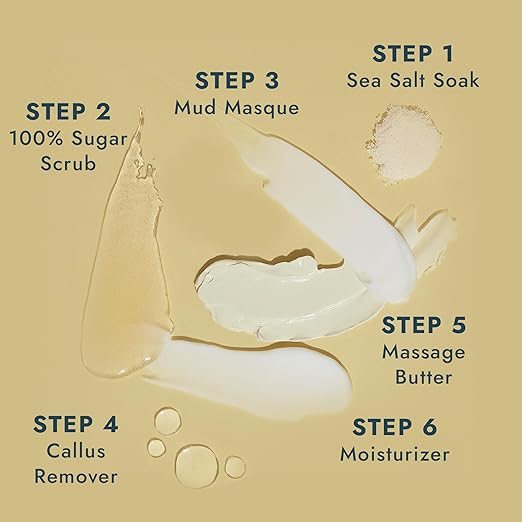 STEP 1
Sea Salt Soak

STEP 3
Mud Masque

STEP 2
100% Sugar Scrub

STEP 5
Massage Butter

STEP 4
Callus Remover

STEP 6
Moisturizer