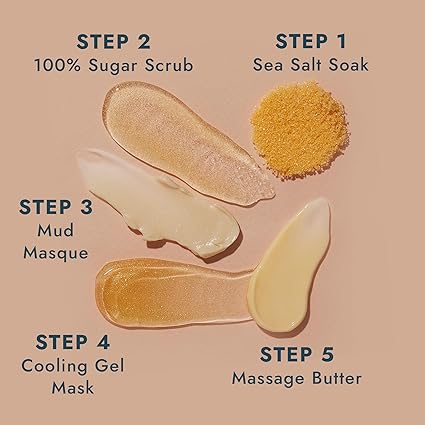 STEP 2
100% Sugar Scrub

STEP 1
Sea Salt Soak

STEP 3
Mud
Masque

STEP 4
Cooling Gel
Mask

STEP 5
Massage Butter