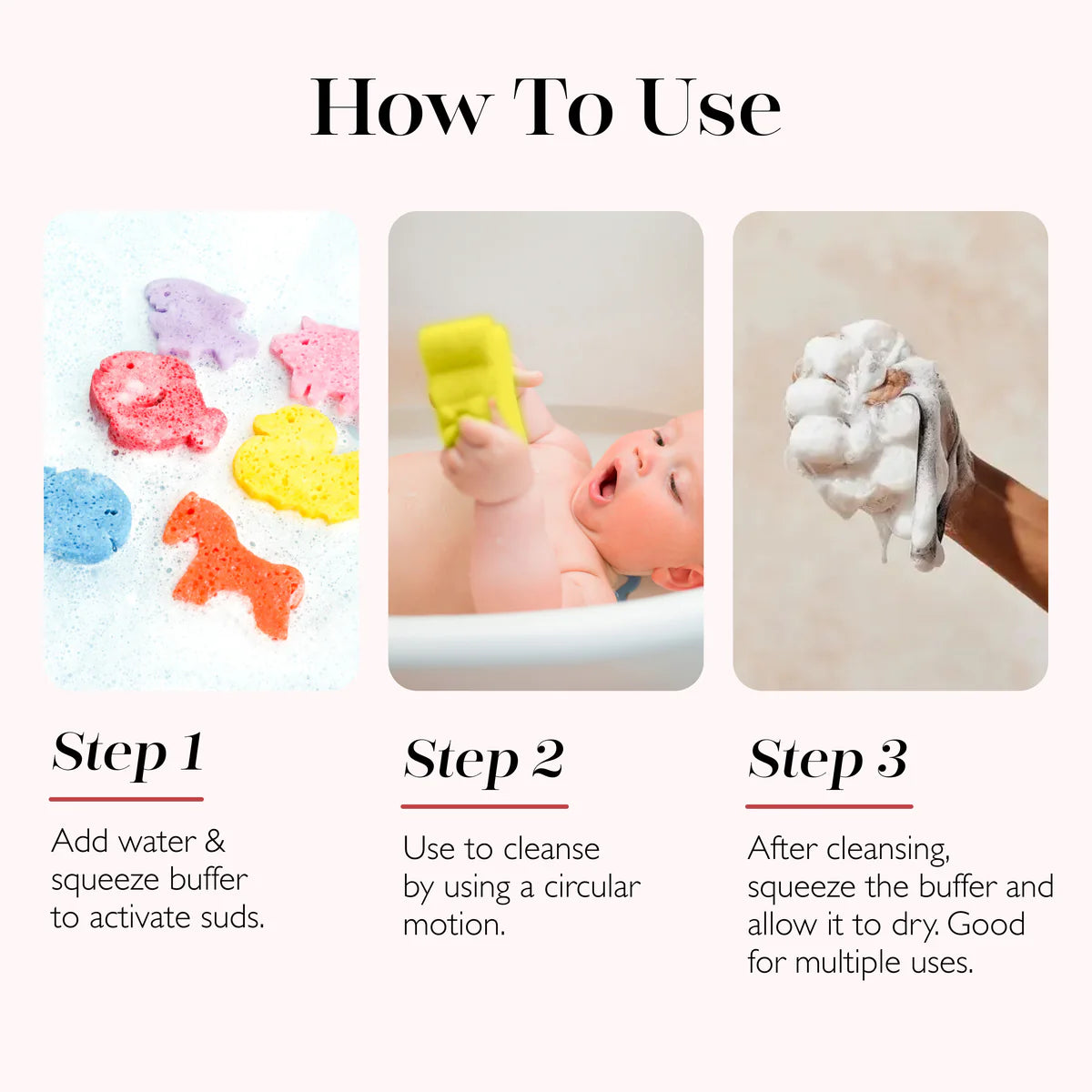 How To Use

Step 1

Add water & squeeze buffer to activate suds.

Step 2

Use to cleanse by using a circular motion.

Step 3

After cleansing, squeeze the buffer and allow it to dry. Good for multiple uses.