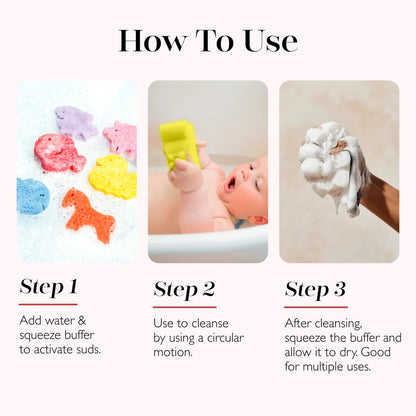 How To Use

Step 1

Add water & squeeze buffer to activate suds.

Step 2

Use to cleanse by using a circular motion.

Step 3

After cleansing, squeeze the buffer and allow it to dry. Good for multiple uses.