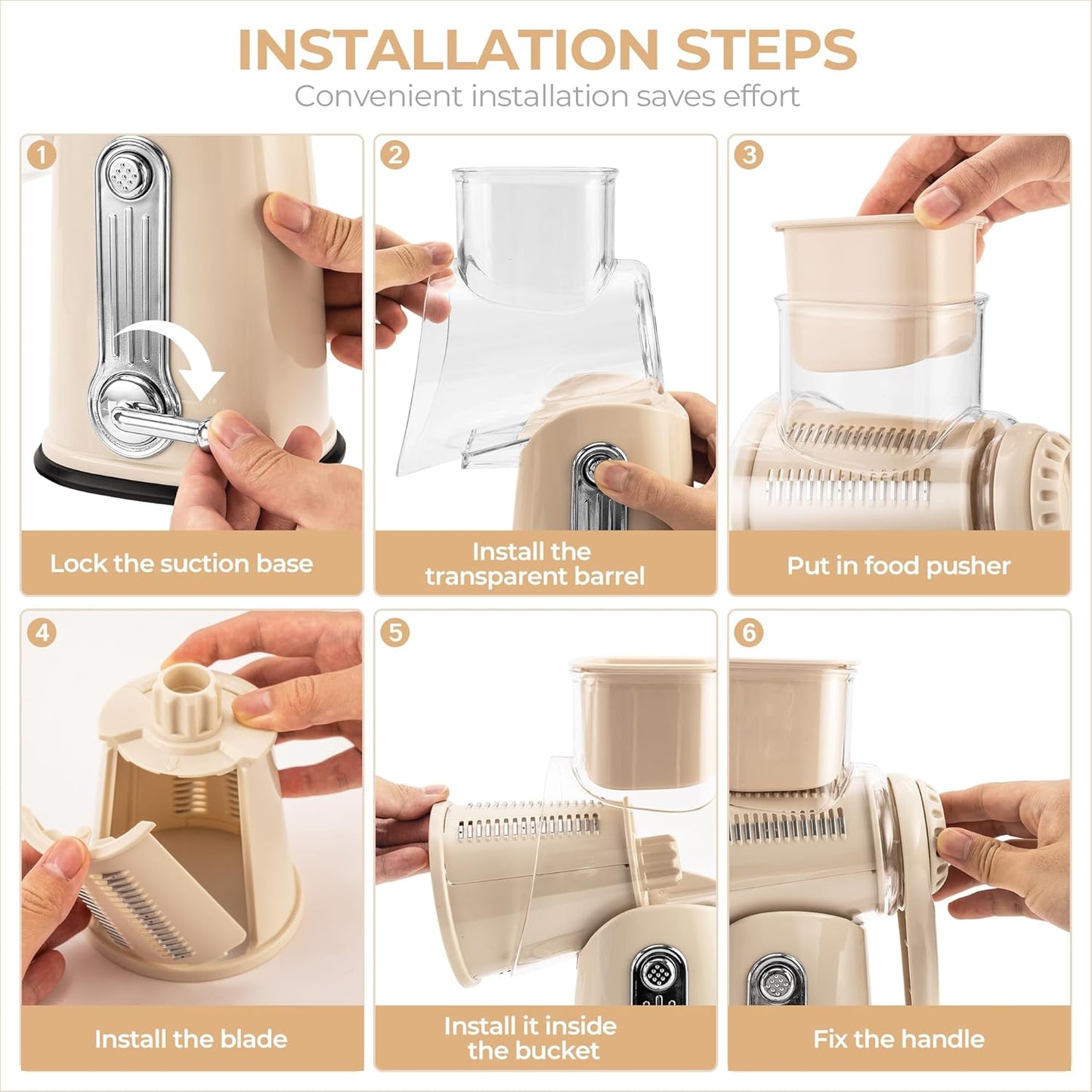 INSTALLATION STEPS

Convenient installation saves effort

1

Lock the suction base

2

Install the transparent barrel

3

Put in food pusher

4

Install the blade

5

Install it inside the bucket

6

Fix the handle